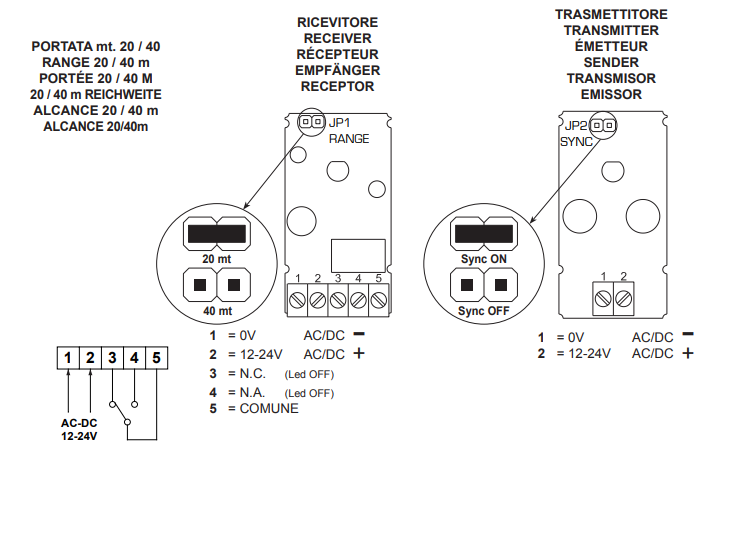 PORTATA mt. 20 / 40
RANGE 20 / 40 m
PORTÉE 20 / 40 M
20 / 40 m REICHWEITE
ALCANCE 20 / 40 m
ALCANCE 20/40m

RICEVITORE
RECEIVER
RÉCEPTEUR
EMPFÄNGER
RECEPTOR

JP1
RANGE

20 mt
40 mt

1 2 3 4 5

1 = 0V AC/DC −
2 = 12-24V AC/DC +
3 = N.C. (Led OFF)
4 = N.A. (Led OFF)
5 = COMUNE

1 2 3 4 5

AC-DC
12-24V

TRASMETTITORE
TRANSMITTER
ÉMETTEUR
SENDER
TRANSMISOR
EMISSOR

JP2
SYNC

Sync ON
Sync OFF

1 2

1 = 0V AC/DC −
2 = 12-24V AC/DC +